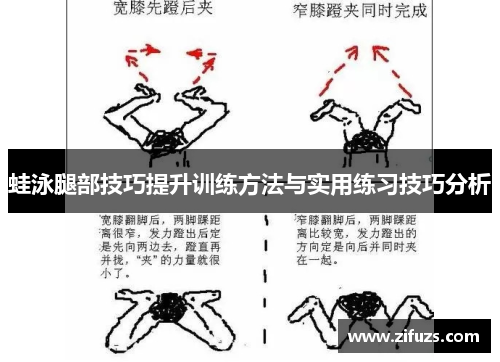 宽膝先蹬后夹

窄膝蹬夹同时完成

蛙泳腿部技巧提升训练方法与实用练习技巧分析

宽膝翻脚后，两脚踝距离很窄，发力蹬出后定是先向两边去，蹬直再并拢，"夹"的力量就很小了。

窄膝翻脚后，两脚踝距离比较宽，发力蹬出的方向定是向后并同时夹在一起。

www.zifuzs.com